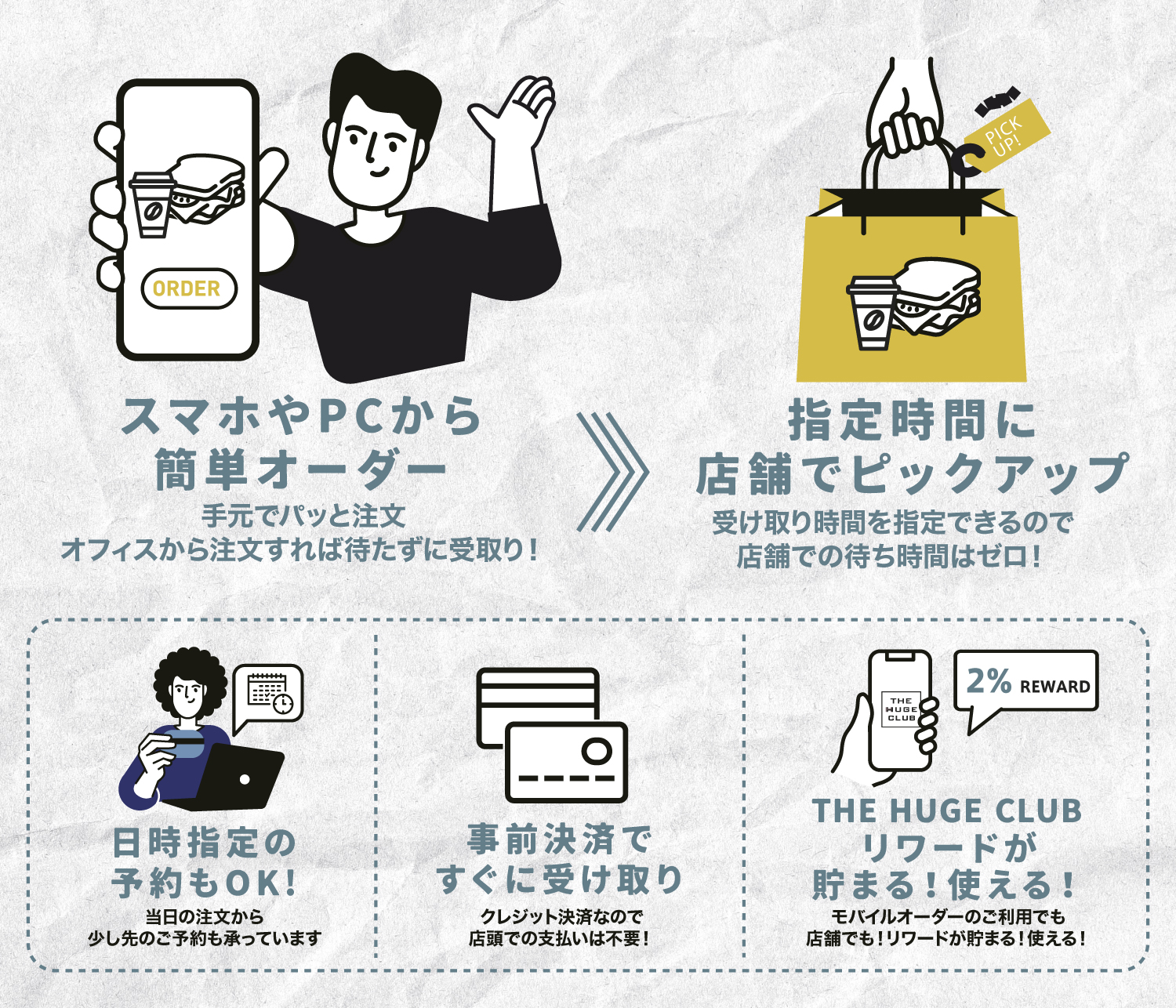 ORDER

スマホやPCから
簡単オーダー
手元でパッと注文
オフィスから注文すれば待たずに受取り！

PICK UP!

指定時間に
店舗でピックアップ
受け取り時間を指定できるので
店舗での待ち時間はゼロ！

日時指定の
予約もOK!
当日の注文から
少し先のご予約も承っています

事前決済で
すぐに受け取り
クレジット決済なので
店頭での支払いは不要！

THE HUGE CLUB

2% REWARD

THE HUGE CLUB
リワードが
貯まる！使える！
モバイルオーダーのご利用でも
店舗でも！リワードが貯まる！使える！